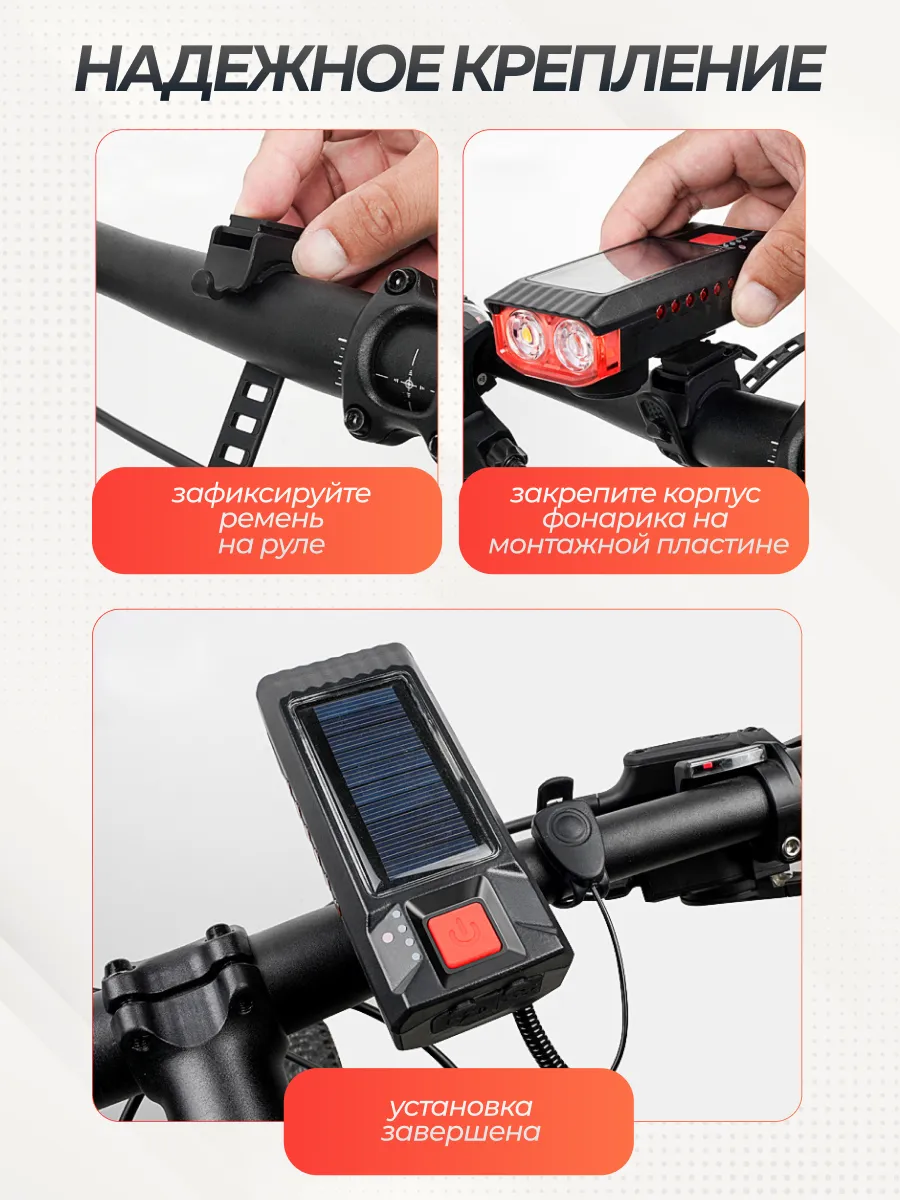 НАДЕЖНОЕ КРЕПЛЕНИЕ

зафиксируйте ремень на руле

закрепите корпус фонарика на монтажной пластине

установка завершена